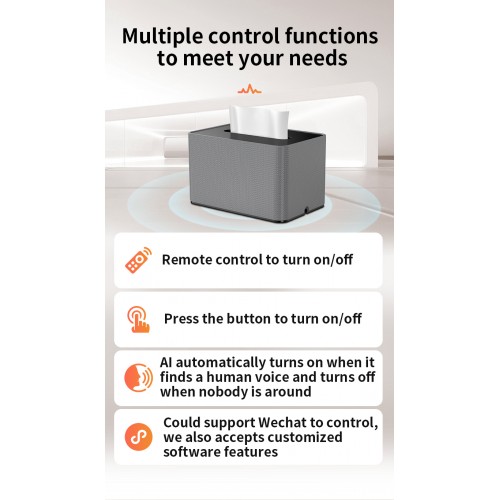 Multiple control functions to meet your needs

Remote control to turn on/off

Press the button to turn on/off

AI automatically turns on when it finds a human voice and turns off when nobody is around

Could support Wechat to control, we also accepts customized software features